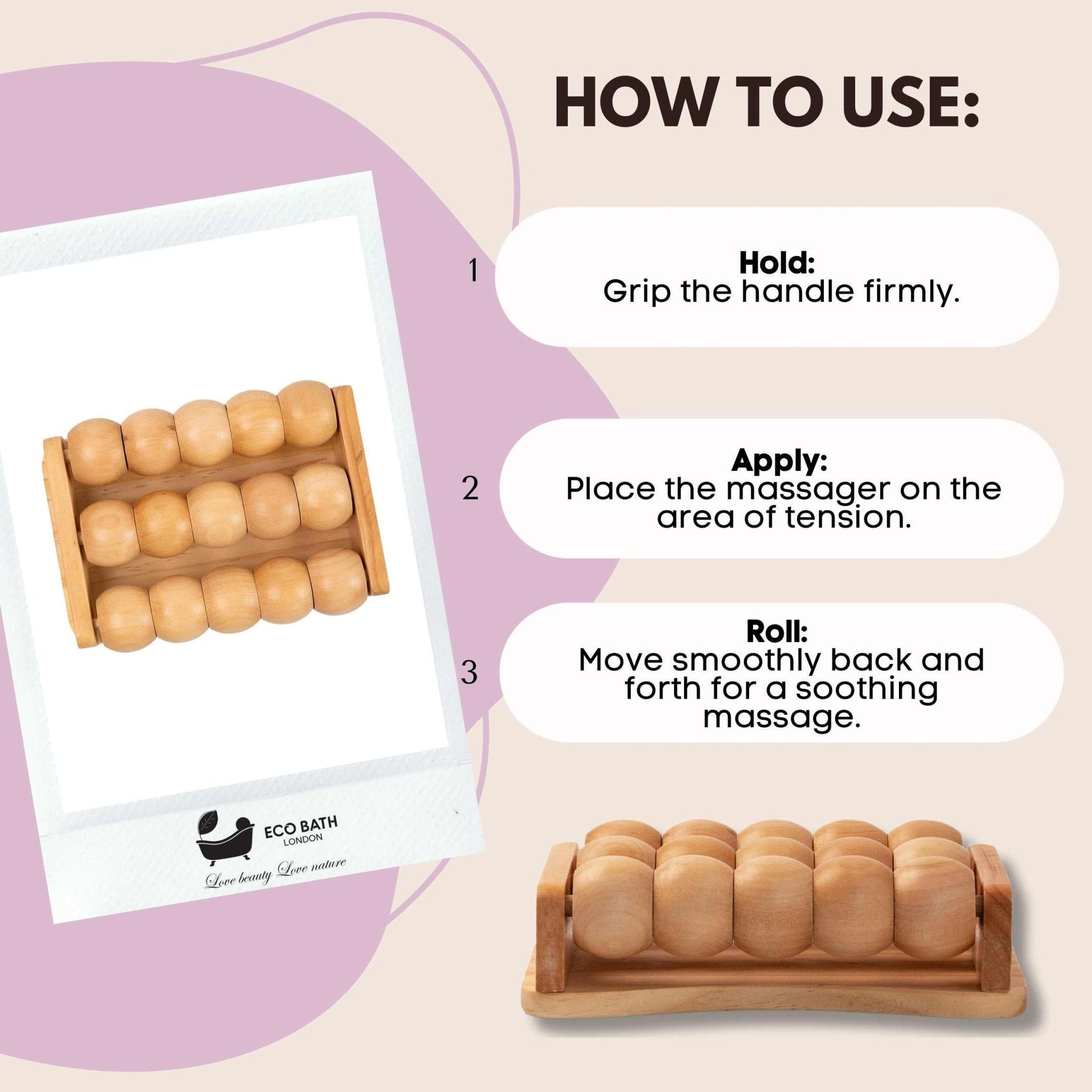 HOW TO USE:

1
Hold:
Grip the handle firmly.

2
Apply:
Place the massager on the area of tension.

3
Roll:
Move smoothly back and forth for a soothing massage.

ECO BATH
LONDON
Love beauty Love nature