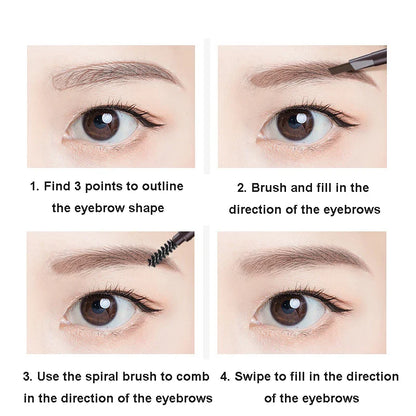 1. Find 3 points to outline the eyebrow shape

2. Brush and fill in the direction of the eyebrows

3. Use the spiral brush to comb in the direction of the eyebrows

4. Swipe to fill in the direction of the eyebrows