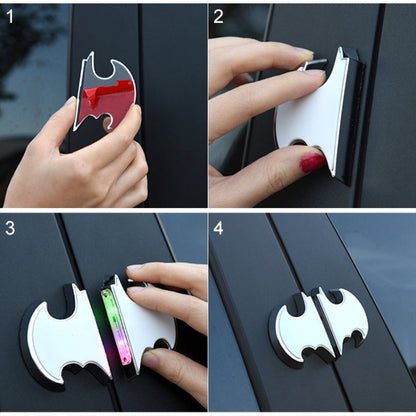 1

2

3

4